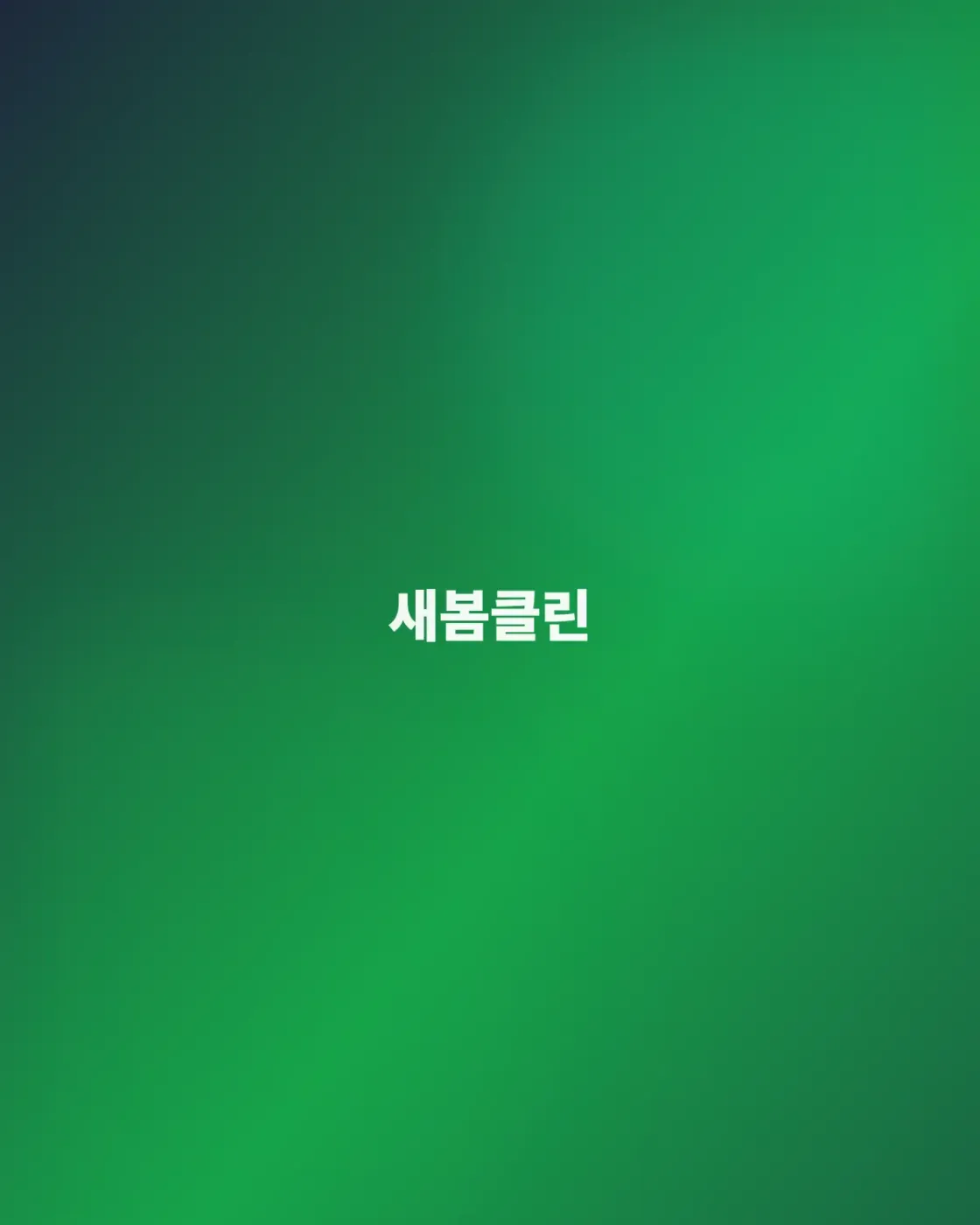 새봄클린